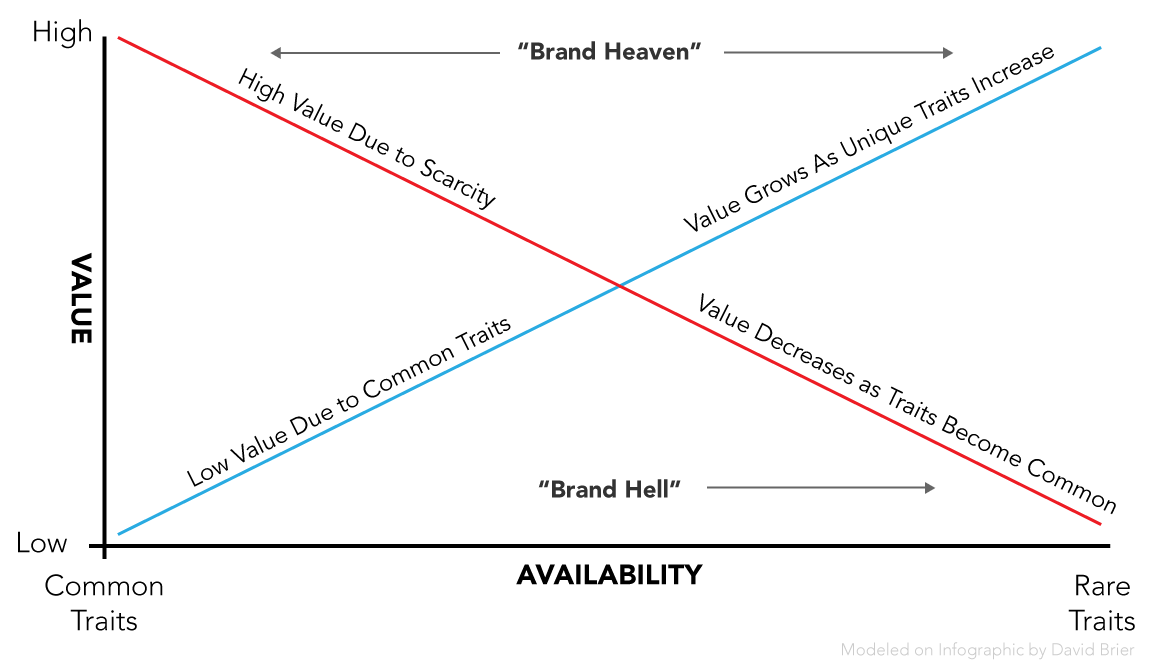 High

"Brand Heaven"

High Value Due to Scarcity

Value Grows As Unique Traits Increase

VALUE

Low Value Due to Common Traits

Value Decreases as Traits Become Common

"Brand Hell"

Low

Common Traits

AVAILABILITY

Rare Traits

Modeled on Infographic by David Brier